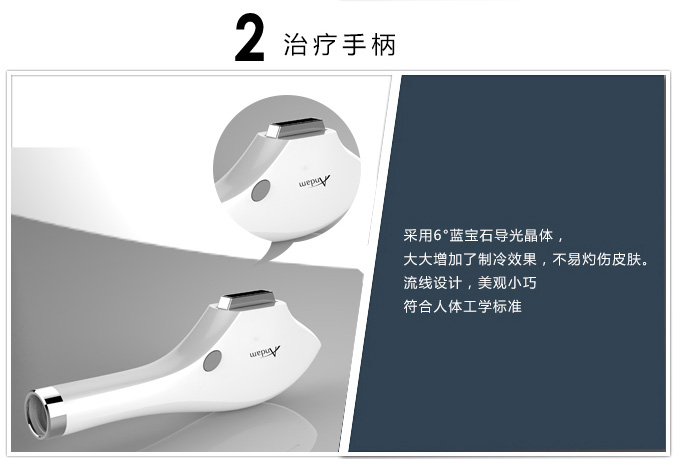 2 治疗手柄

Andam

Andam

采用6°蓝宝石导光晶体，
大大增加了制冷效果，不易灼伤皮肤。
流线设计，美观小巧
符合人体工学标准